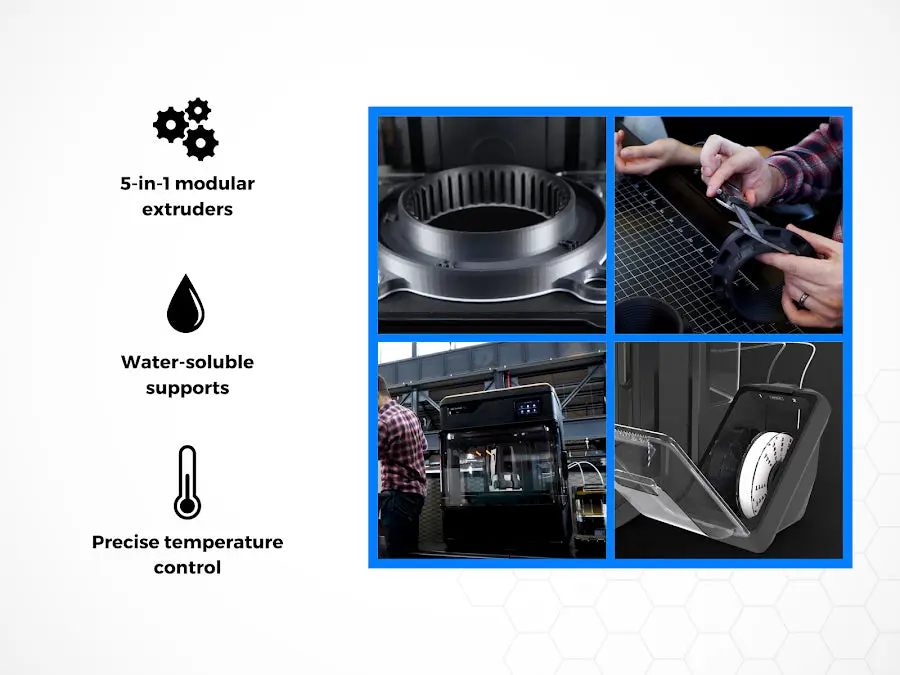 5-in-1 modular extruders

Water-soluble supports

Precise temperature control